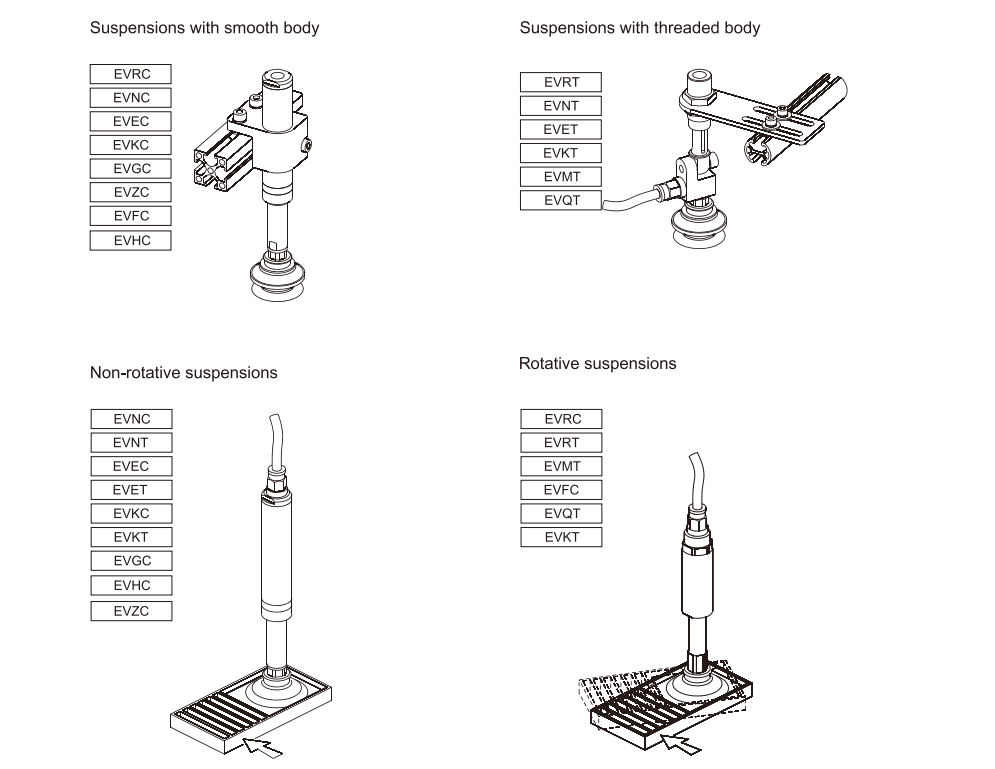 Suspensions with smooth body

EVRC
EVNC
EVEC
EVKC
EVGC
EVZC
EVFC
EVHC

Suspensions with threaded body

EVRT
EVNT
EVET
EVKT
EVMT
EVQT

Non-rotative suspensions

EVNC
EVNT
EVEC
EVET
EVKC
EVKT
EVGC
EVHC
EVZC

Rotative suspensions

EVRC
EVRT
EVMT
EVFC
EVQT
EVKT