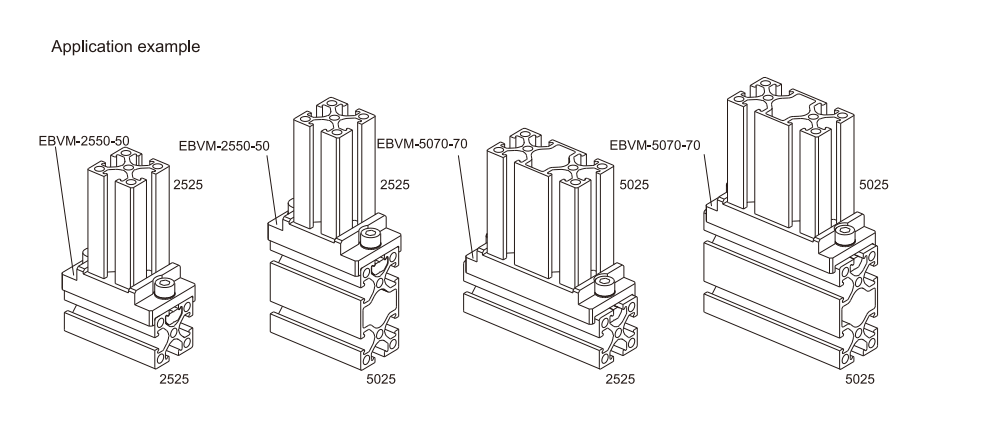 Application example

EBVM-2550-50
2525
2525

EBVM-2550-50
2525
5025

EBVM-5070-70
5025
2525

EBVM-5070-70
5025
5025