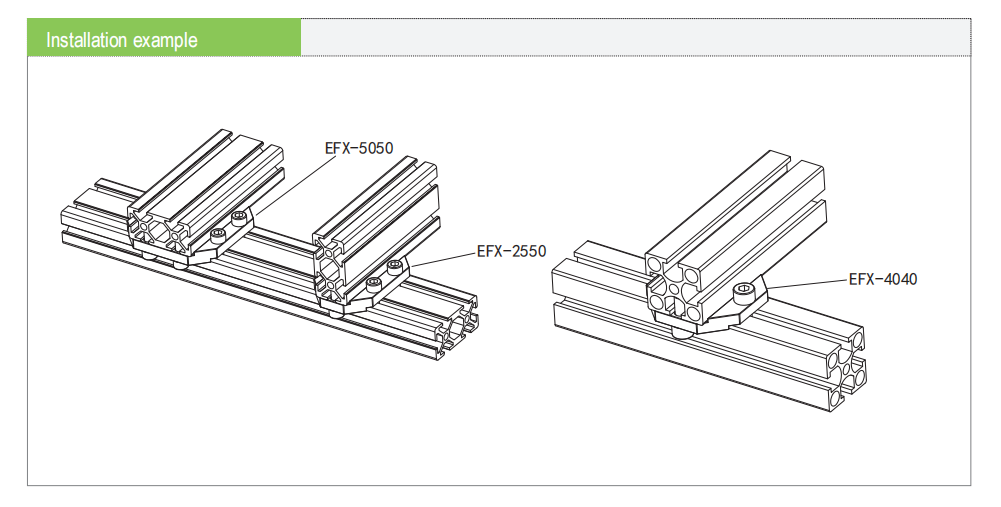 Installation example

EFX-5050

EFX-2550

EFX-4040