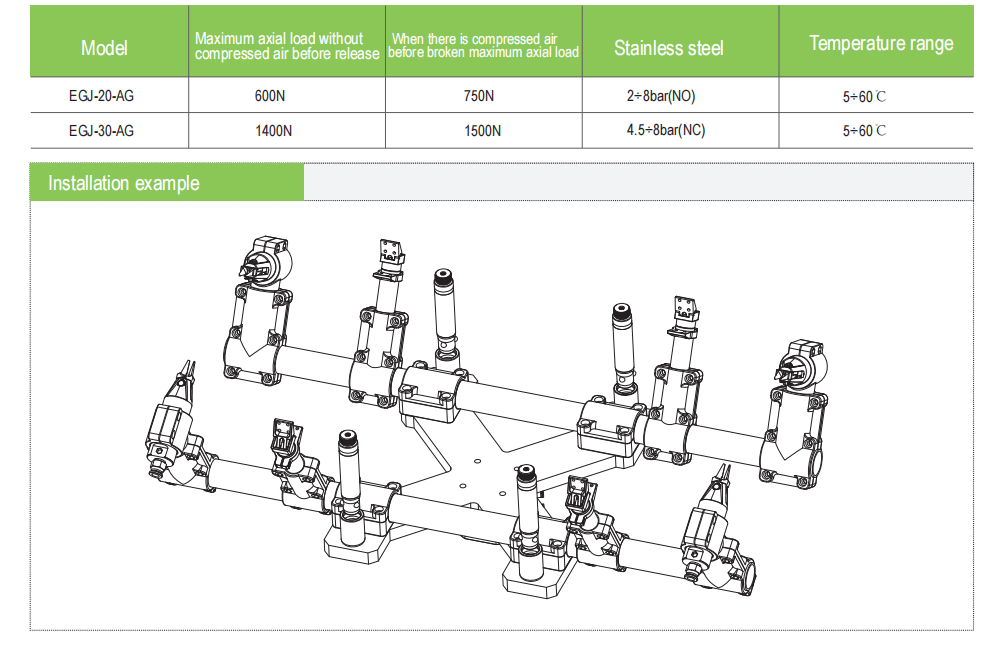 | Model | Maximum axial load without compressed air before release | When there is compressed air before broken maximum axial load | Stainless steel | Temperature range |
|---|---|---|---|---|
| EGJ-20-AG | 600N | 750N | 2÷8bar(NO) | 5÷60℃ |
| EGJ-30-AG | 1400N | 1500N | 4.5÷8bar(NC) | 5÷60℃ |

Installation example